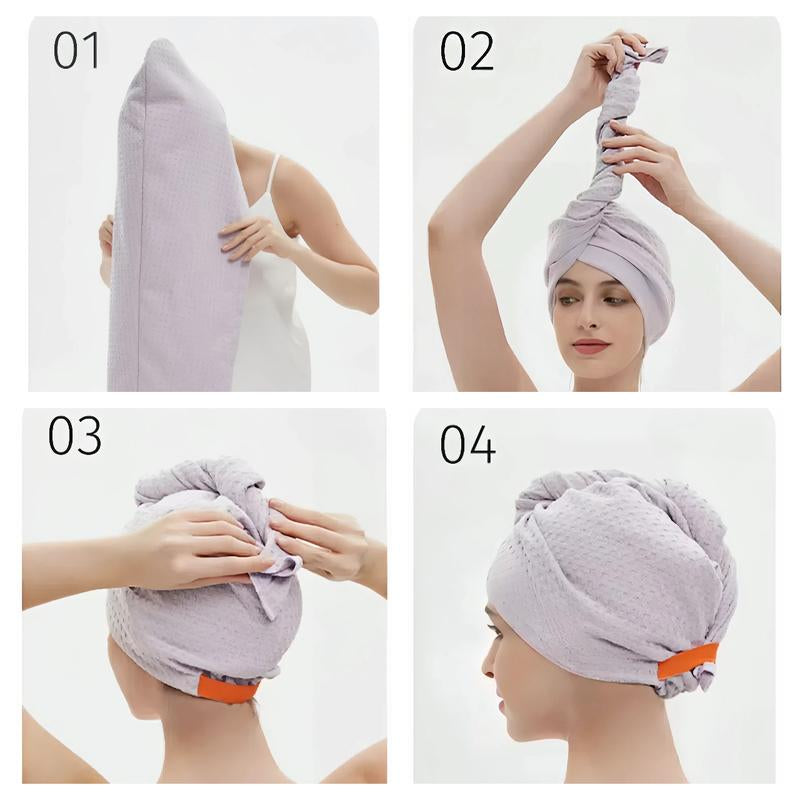 01

02

03

04